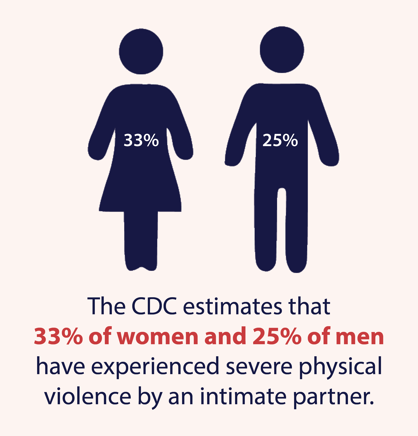 33%

25%

The CDC estimates that 33% of women and 25% of men have experienced severe physical violence by an intimate partner.